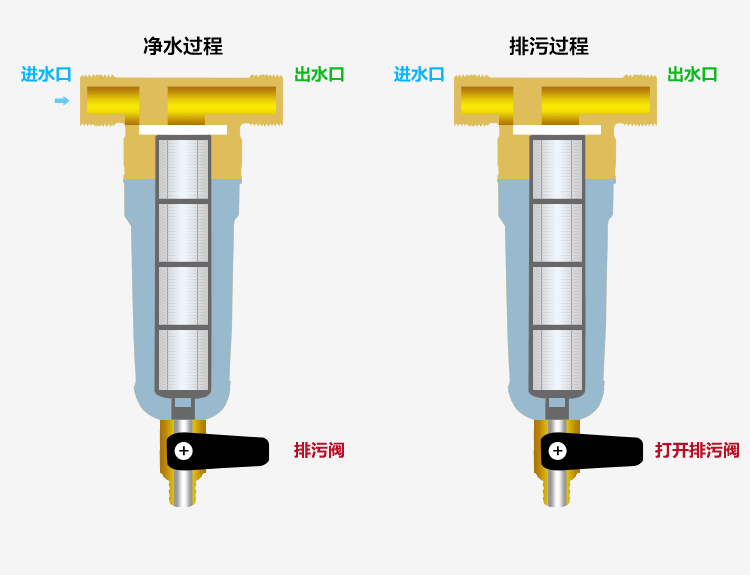 净水过程

进水口

出水口

排污阀

排污过程

进水口

出水口

打开排污阀